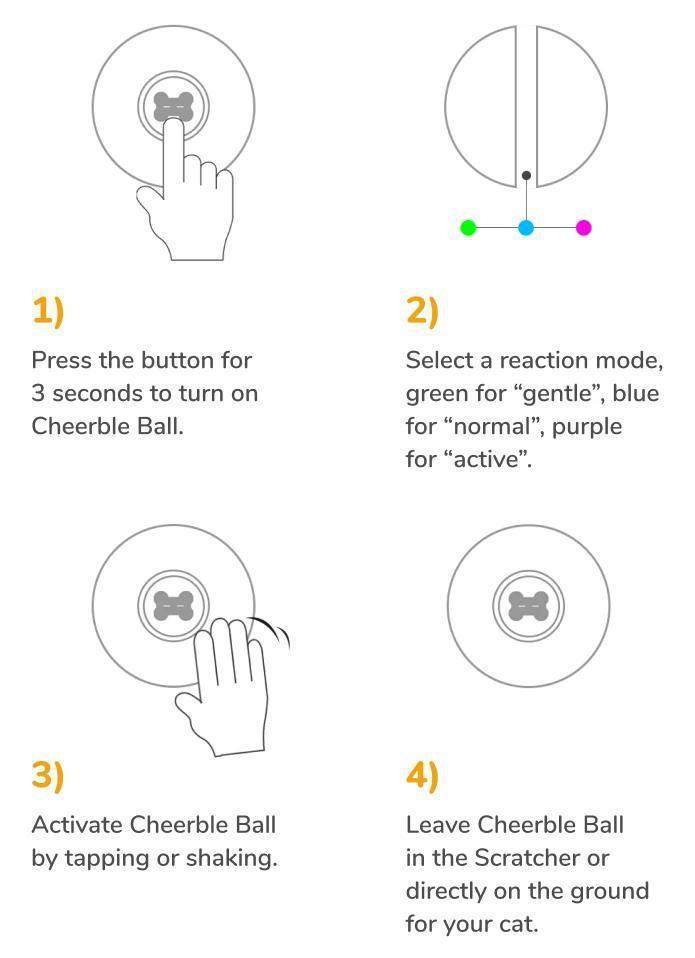 1)

Press the button for 3 seconds to turn on Cheerble Ball.

2)

Select a reaction mode, green for “gentle”, blue for “normal”, purple for “active”.

3)

Activate Cheerble Ball by tapping or shaking.

4)

Leave Cheerble Ball in the Scratcher or directly on the ground for your cat.